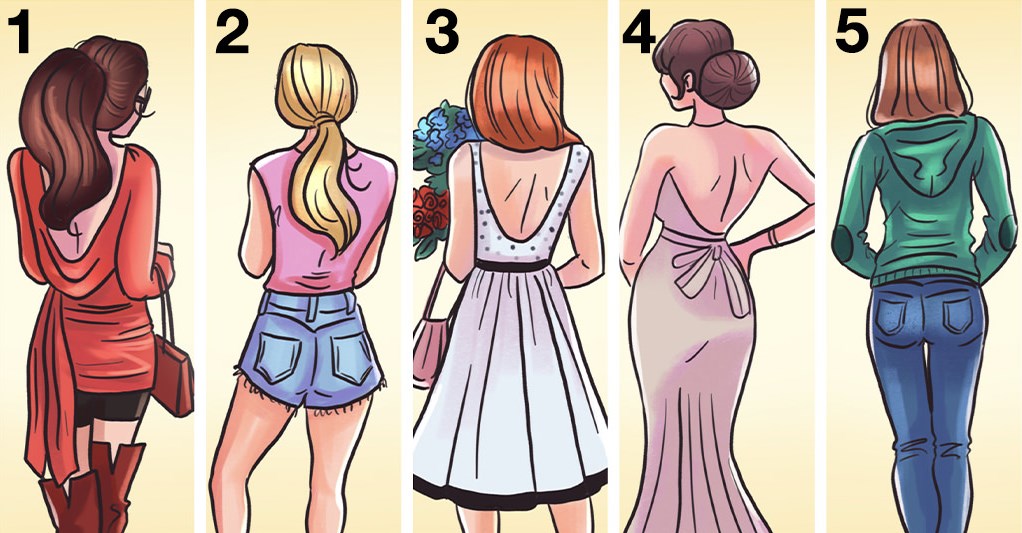 1
2
3
4
5